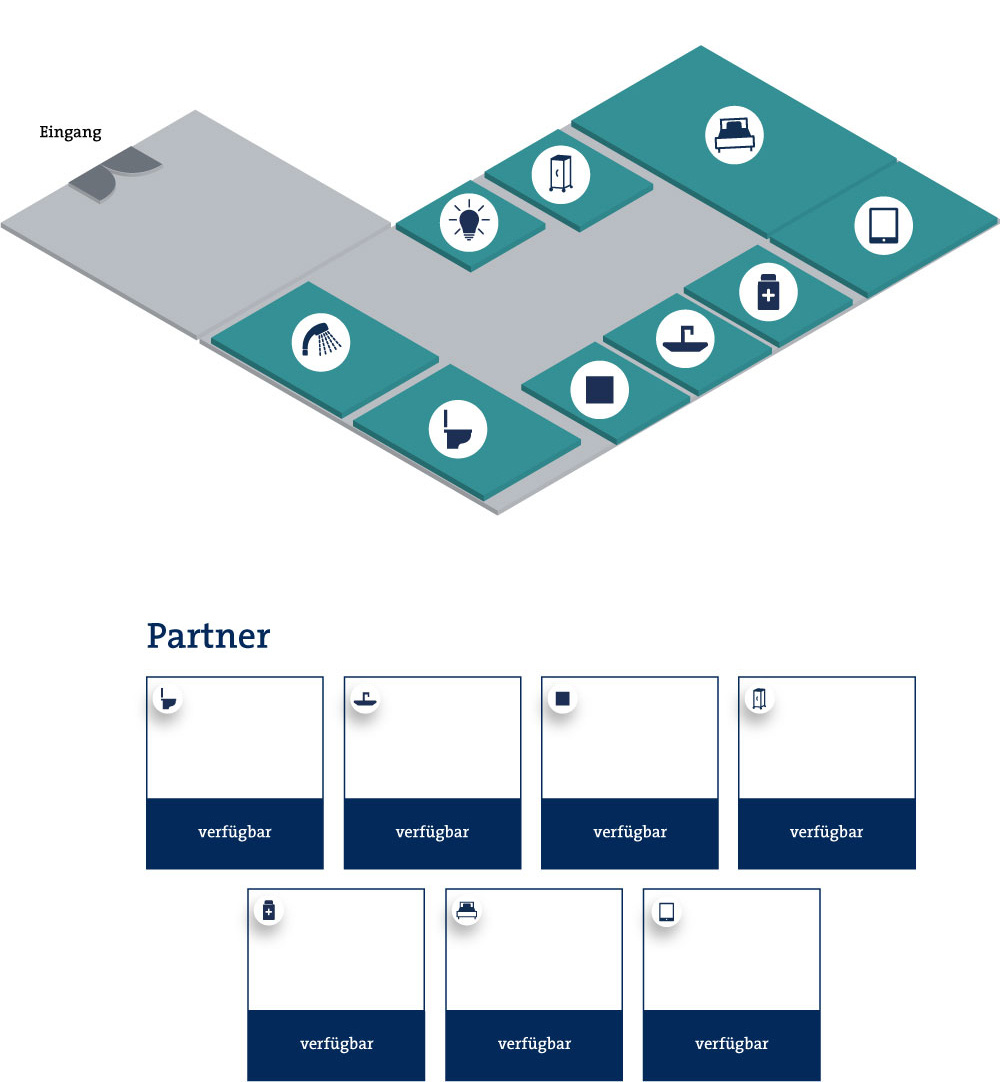 Eingang

Partner

verfügbar

verfügbar

verfügbar

verfügbar

verfügbar

verfügbar

verfügbar